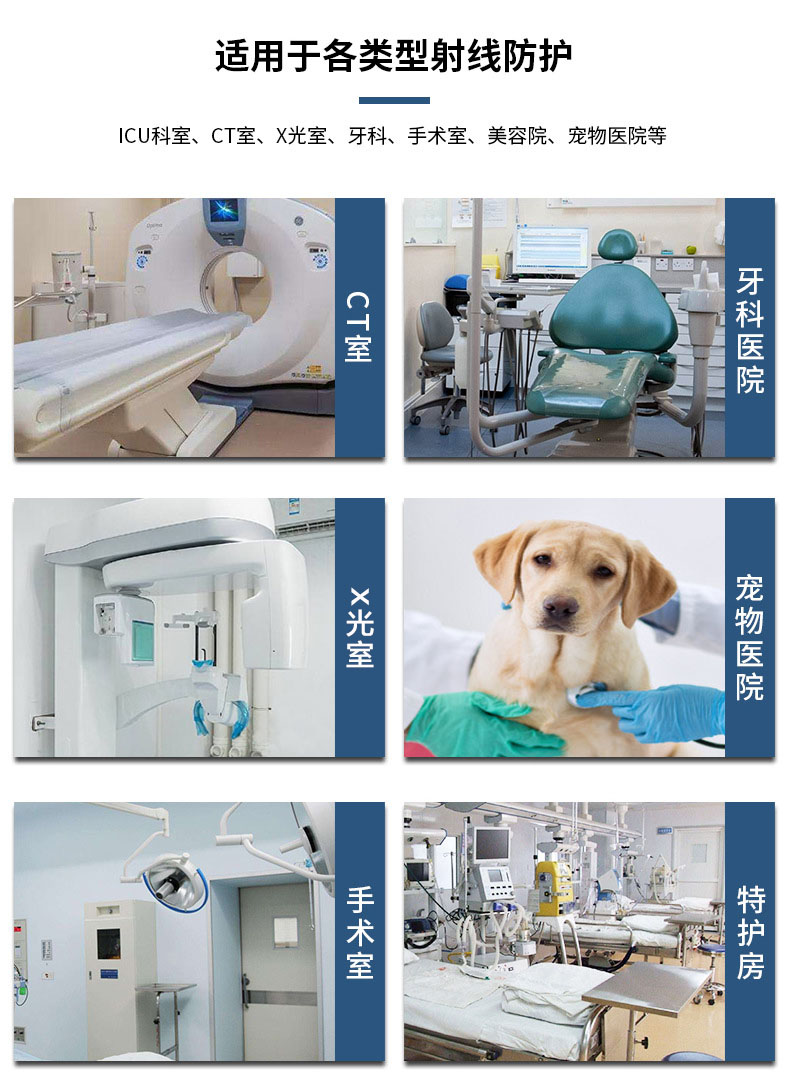 适用于各类型射线防护

ICU科室、CT室、X光室、牙科、手术室、美容院、宠物医院等

CT室

牙科医院

X光室

宠物医院

手术室

特护房